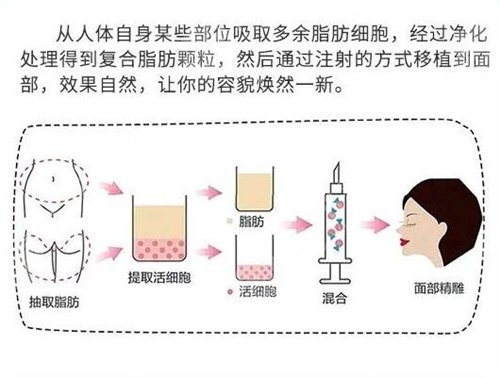 从人体自身某些部位吸取多余脂肪细胞，经过净化处理得到复合脂肪颗粒，然后通过注射的方式移植到面部，效果自然，让你的容貌焕然一新。

抽取脂肪

提取活细胞

脂肪

活细胞

混合

面部精雕