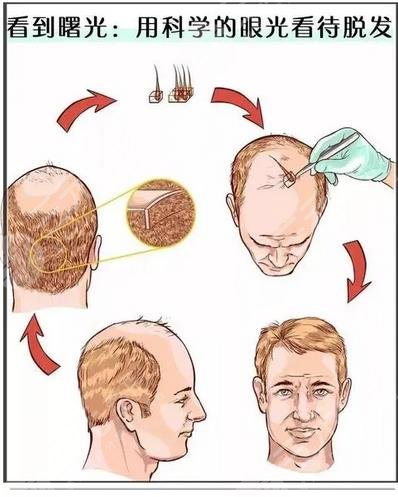 看到曙光：用科学的眼光看待脱发